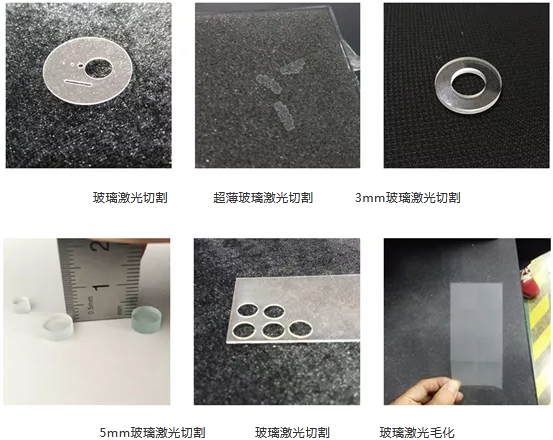 玻璃激光切割

超薄玻璃激光切割

3mm玻璃激光切割

2

1

0.5mm

mm

5mm玻璃激光切割

玻璃激光切割

玻璃激光毛化